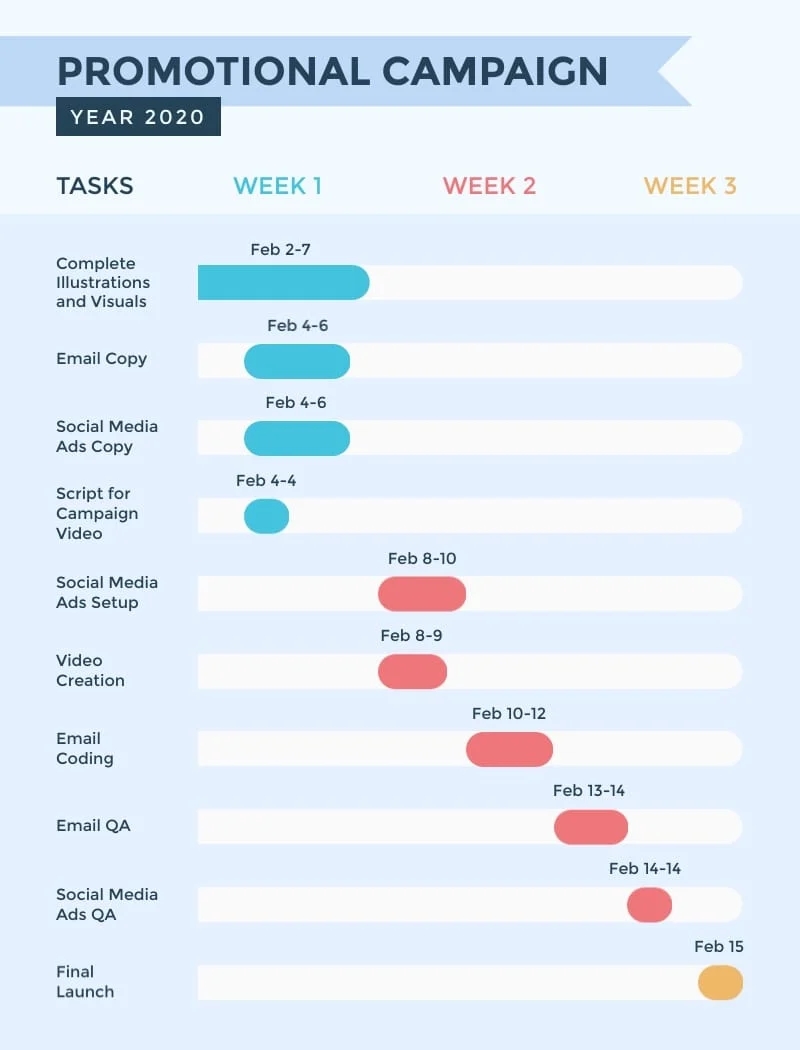 PROMOTIONAL CAMPAIGN
YEAR 2020

TASKS
WEEK 1
WEEK 2
WEEK 3

Complete Illustrations and Visuals
Feb 2-7

Email Copy
Feb 4-6

Social Media Ads Copy
Feb 4-6

Script for Campaign Video
Feb 4-4

Social Media Ads Setup
Feb 8-10

Video Creation
Feb 8-9

Email Coding
Feb 10-12

Email QA
Feb 13-14

Social Media Ads QA
Feb 14-14

Final Launch
Feb 15